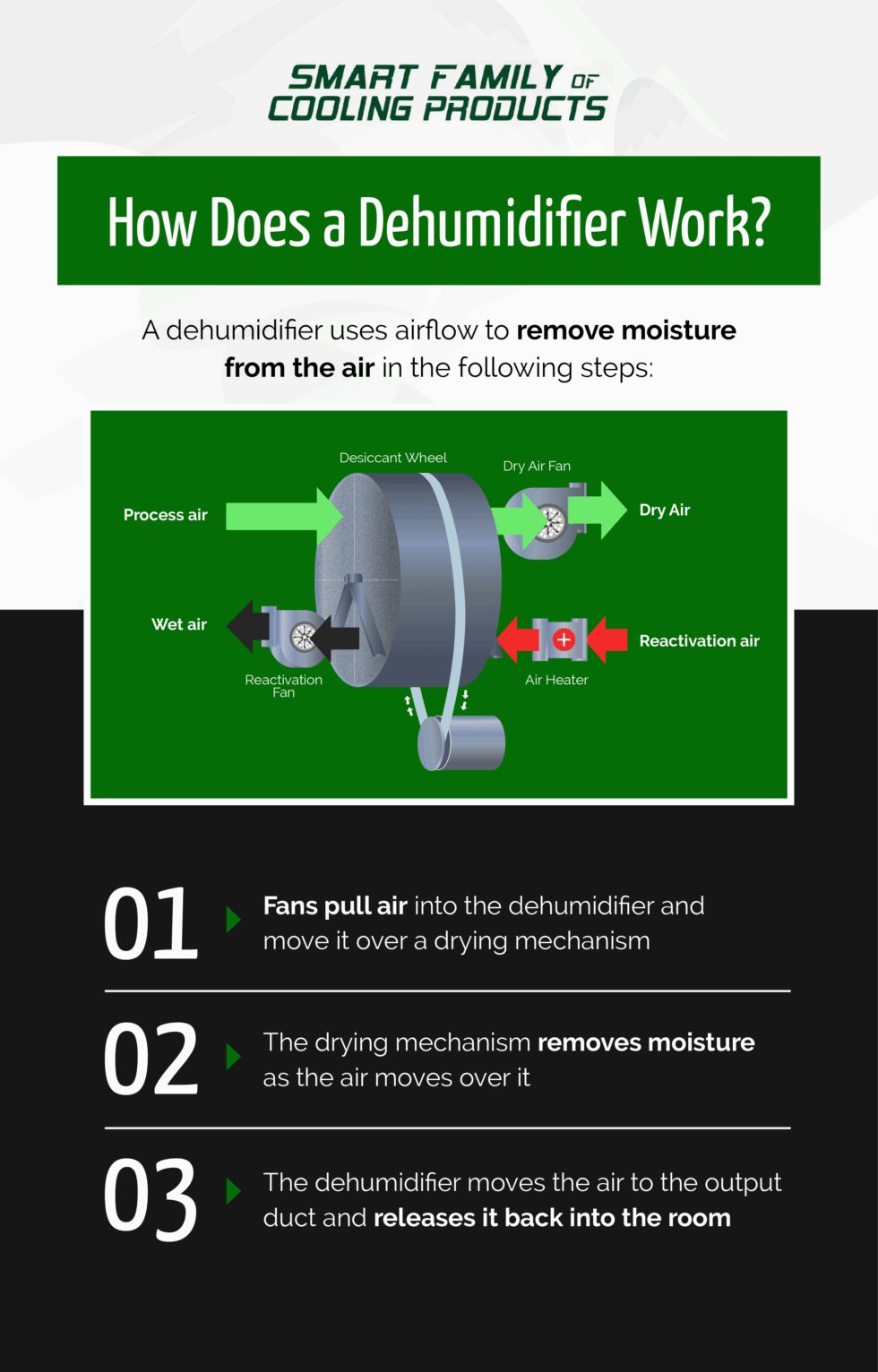 SMART FAMILY OF COOLING PRODUCTS

How Does a Dehumidifier Work?

A dehumidifier uses airflow to remove moisture from the air in the following steps:

Desiccant Wheel

Dry Air Fan

Process air

Dry Air

Wet air

Reactivation air

Reactivation Fan

Air Heater

01 Fans pull air into the dehumidifier and move it over a drying mechanism

02 The drying mechanism removes moisture as the air moves over it

03 The dehumidifier moves the air to the output duct and releases it back into the room