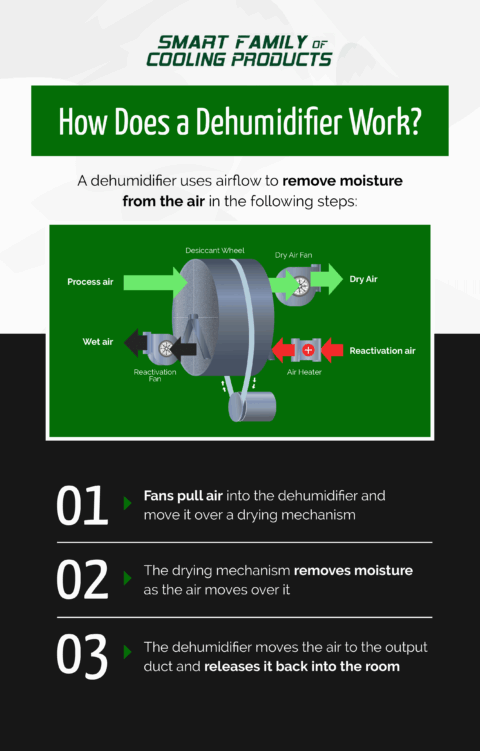 SMART FAMILY OF COOLING PRODUCTS

How Does a Dehumidifier Work?

A dehumidifier uses airflow to remove moisture from the air in the following steps:

Desiccant Wheel

Dry Air Fan

Process air

Dry Air

Wet air

Reactivation air

Reactivation Fan

Air Heater

01 Fans pull air into the dehumidifier and move it over a drying mechanism

02 The drying mechanism removes moisture as the air moves over it

03 The dehumidifier moves the air to the output duct and releases it back into the room